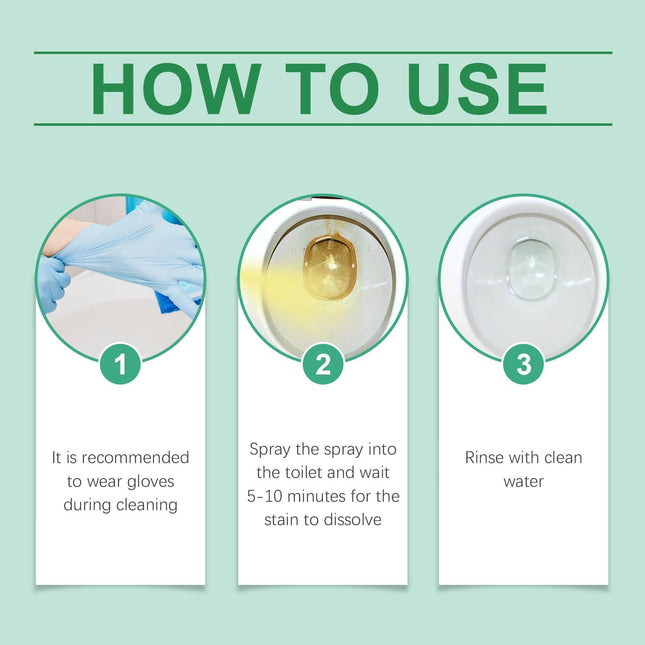 HOW TO USE

1

It is recommended to wear gloves during cleaning

2

Spray the spray into the toilet and wait 5-10 minutes for the stain to dissolve

3

Rinse with clean water