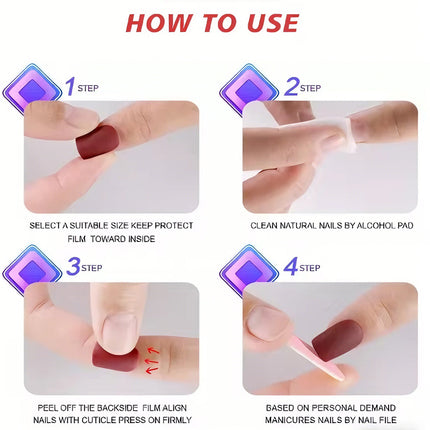 HOW TO USE

1 STEP

SELECT A SUITABLE SIZE KEEP PROTECT FILM TOWARD INSIDE

2 STEP

CLEAN NATURAL NAILS BY ALCOHOL PAD

3 STEP

PEEL OFF THE BACKSIDE FILM ALIGN NAILS WITH CUTICLE PRESS ON FIRMLY

4 STEP

BASED ON PERSONAL DEMAND MANICURES NAILS BY NAIL FILE