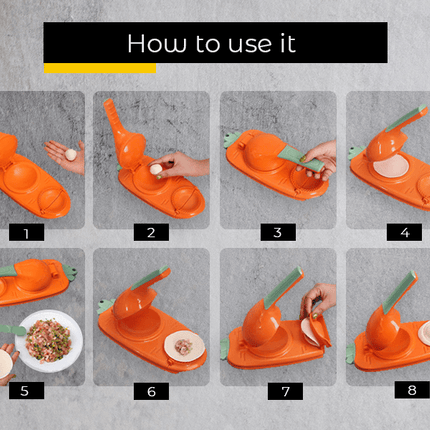 How to use it

1

2

3

4

5

6

7

8