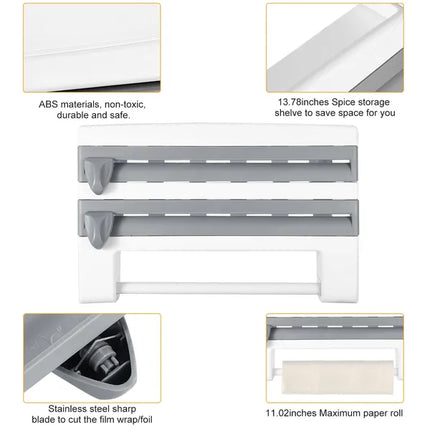 ABS materials, non-toxic, durable and safe.

13.78inches Spice storage shelve to save space for you

Stainless steel sharp blade to cut the film wrap/foil

11.02inches Maximum paper roll